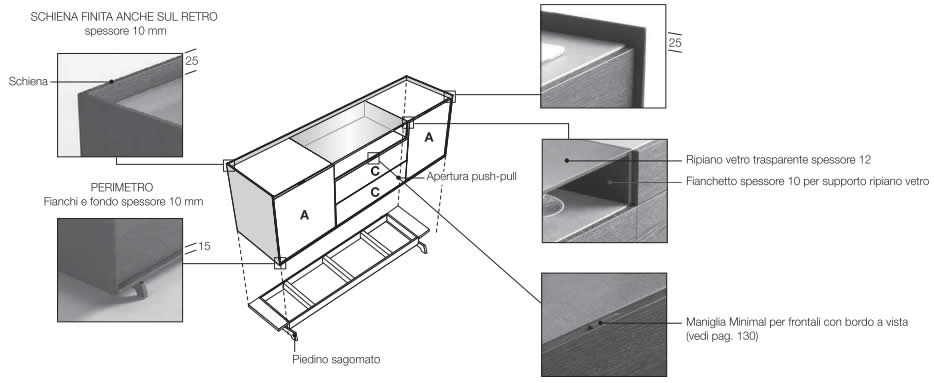 SCHIENA FINITA ANCHE SUL RETRO
spessore 10 mm

25

Schiena

PERIMETRO
Fianchi e fondo spessore 10 mm

15

A

C

C

A

Apertura push-pull

Piedino sagomato

25

Ripiano vetro trasparente spessore 12

Fianchetto spessore 10 per supporto ripiano vetro

Maniglia Minimal per frontali con bordo a vista (vedi pag. 130)